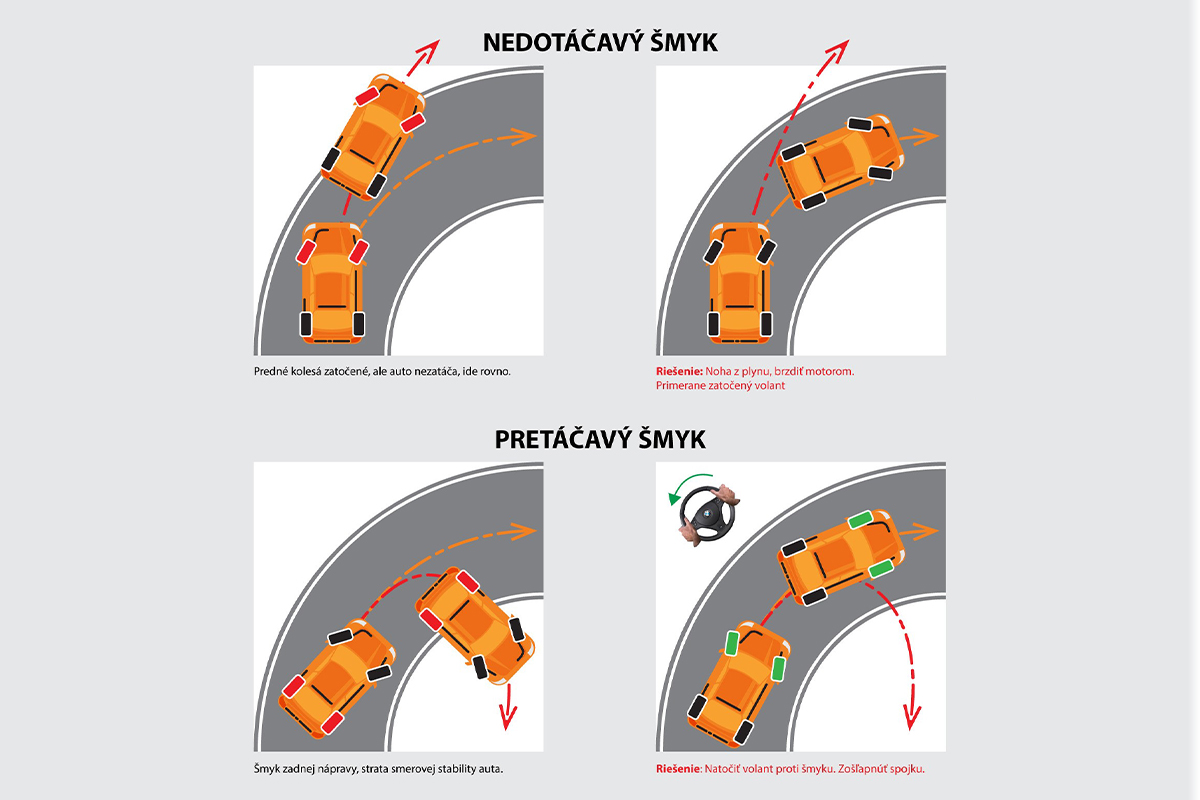 NEDOTÁČAVÝ ŠMYK

Predné kolesá zatočené, ale auto nezatáča, ide rovno.

Riešenie: Noha z plynu, brzdiť motorom. Primerane zatočený volant

PRETÁČAVÝ ŠMYK

Šmyk zadnej nápravy, strata smerovej stability auta.

Riešenie: Natočiť volant proti šmyku. Zošľapnúť spojku.